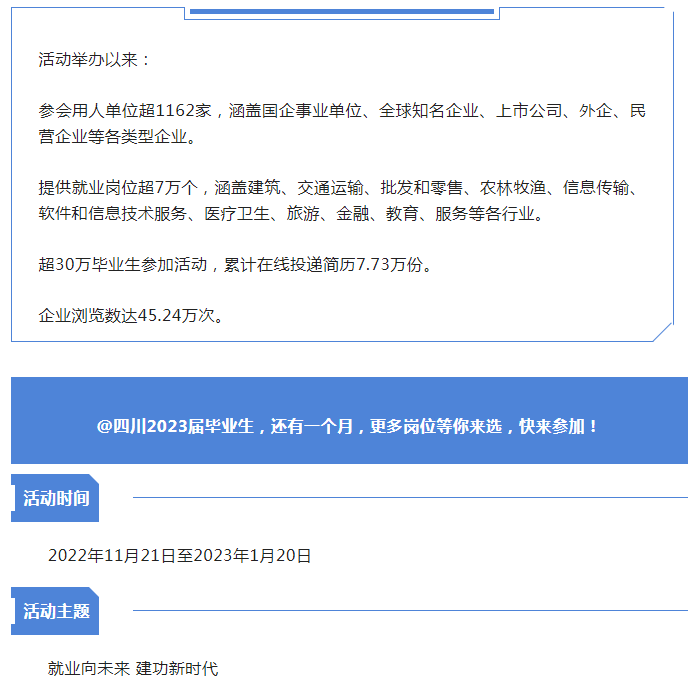 活动举办以来：

参会用人单位超1162家，涵盖国企事业单位、全球知名企业、上市公司、外企、民营企业等各类型企业。

提供就业岗位超7万个，涵盖建筑、交通运输、批发和零售、农林牧渔、信息传输、软件和信息技术服务、医疗卫生、旅游、金融、教育、服务等各行业。

超30万毕业生参加活动，累计在线投递简历7.73万份。

企业浏览数达45.24万次。

@四川2023届毕业生，还有一个月，更多岗位等你来选，快来参加！

活动时间

2022年11月21日至2023年1月20日

活动主题

就业向未来 建功新时代